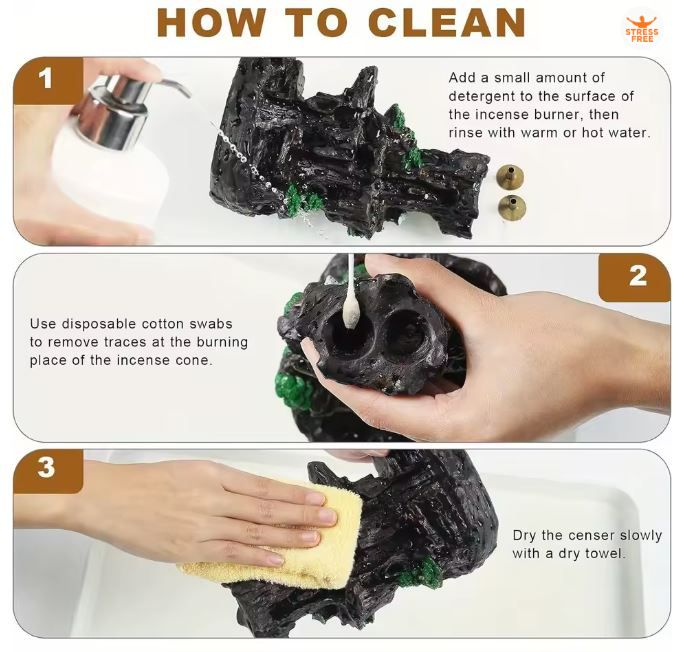 HOW TO CLEAN

STRESS FREE

1

Add a small amount of detergent to the surface of the incense burner, then rinse with warm or hot water.

2

Use disposable cotton swabs to remove traces at the burning place of the incense cone.

3

Dry the censer slowly with a dry towel.